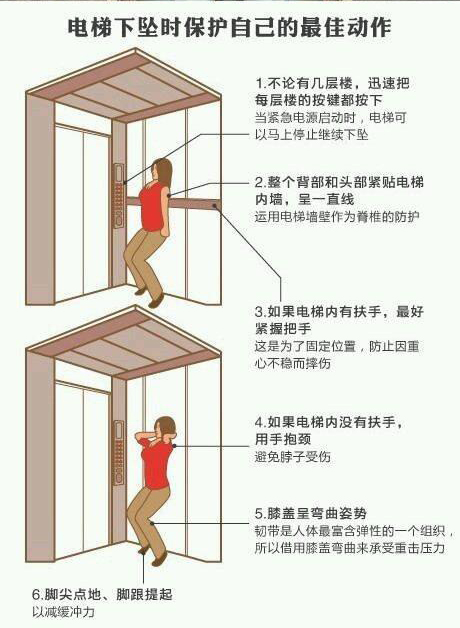 电梯下坠时保护自己的最佳动作

1.不论有几层楼，迅速把每层楼的按键都按下
当紧急电源启动时，电梯可以马上停止继续下坠

2.整个背部和头部紧贴电梯内墙，呈一直线
运用电梯墙壁作为脊椎的防护

3.如果电梯内有扶手，最好紧握把手
这是为了固定位置，防止因重心不稳而摔伤

4.如果电梯内没有扶手，用手抱颈
避免脖子受伤

5.膝盖呈弯曲姿势
韧带是人体最富含弹性的一个组织，所以借用膝盖弯曲来承受重击压力

6.脚尖点地、脚跟提起
以减缓冲力